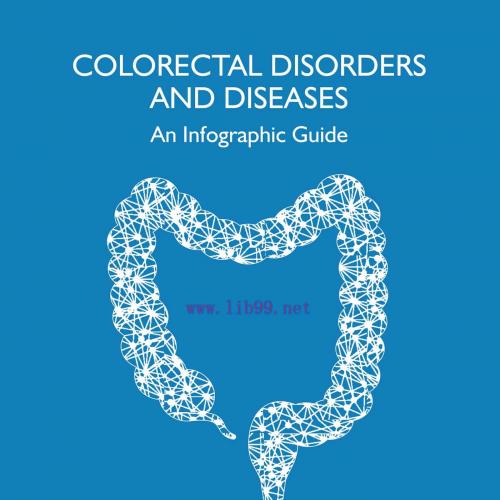 COLORECTAL DISORDERS AND DISEASES

An Infographic Guide

www.lib99.net