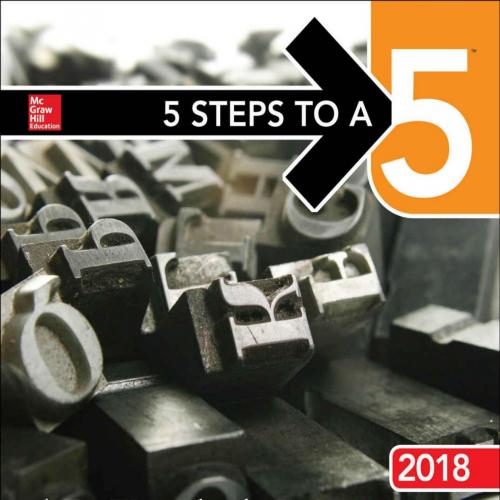 Mc Graw Hill Education

5 STEPS TO A 5™

2018